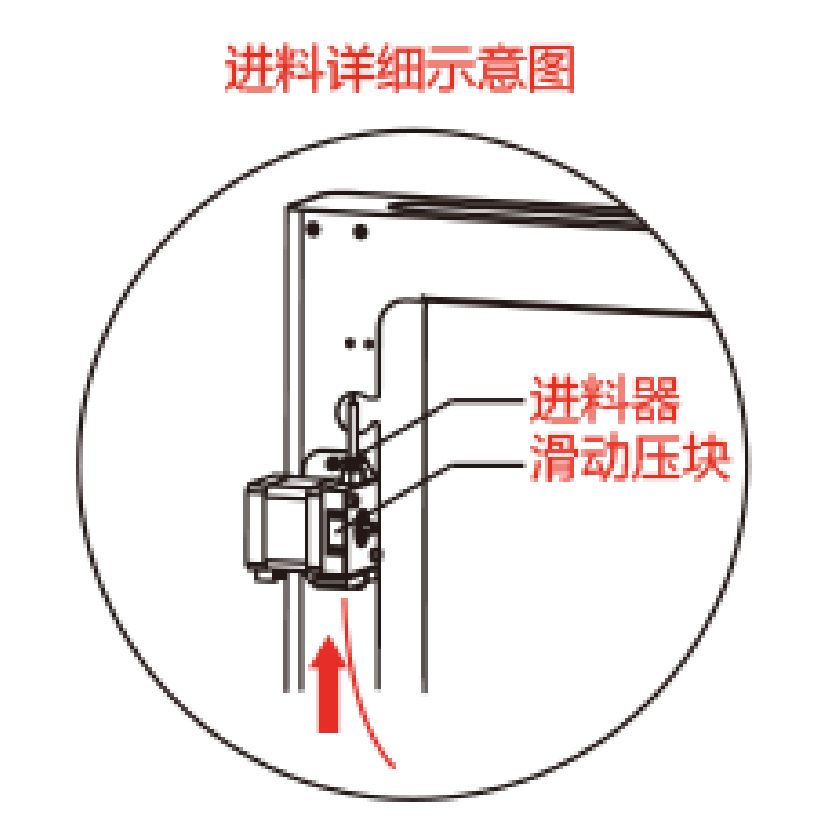 进料详细示意图

进料器
滑动压块